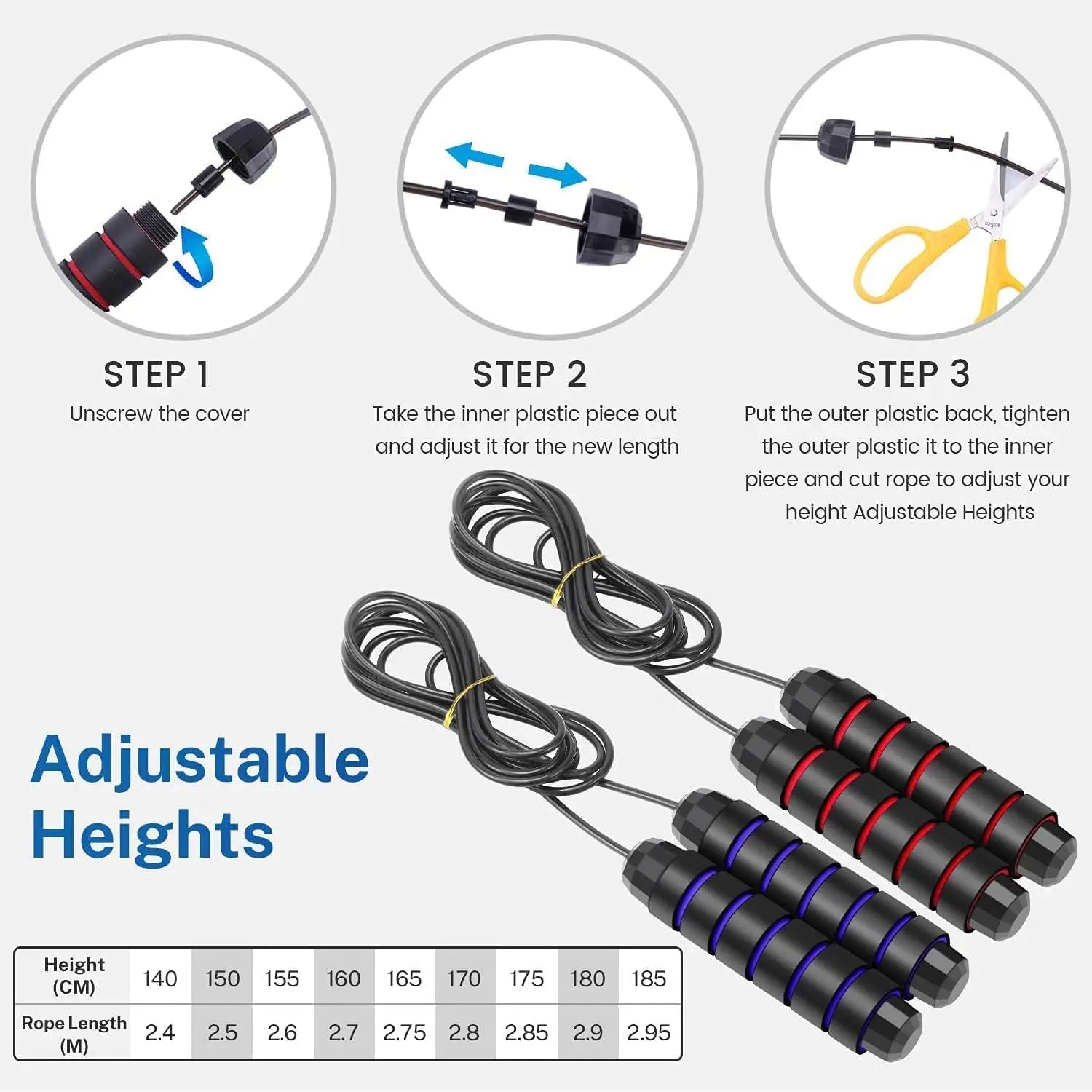 STEP 1
Unscrew the cover

STEP 2
Take the inner plastic piece out and adjust it for the new length

STEP 3
Put the outer plastic back, tighten the outer plastic it to the inner piece and cut rope to adjust your height Adjustable Heights

Adjustable Heights

| Height (CM) | 140 | 150 | 155 | 160 | 165 | 170 | 175 | 180 | 185 |
|---|---|---|---|---|---|---|---|---|---|
| Rope Length (M) | 2.4 | 2.5 | 2.6 | 2.7 | 2.75 | 2.8 | 2.85 | 2.9 | 2.95 |